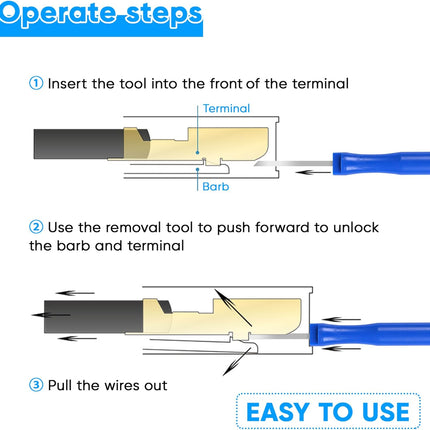 Operate steps

① Insert the tool into the front of the terminal

Terminal

Barb

② Use the removal tool to push forward to unlock the barb and terminal

③ Pull the wires out

EASY TO USE