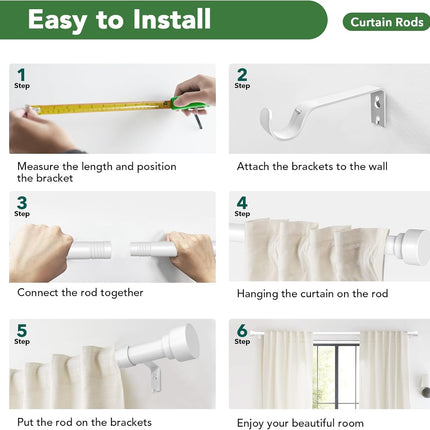 Easy to Install

Curtain Rods

1
Step

Measure the length and position the bracket

2
Step

Attach the brackets to the wall

3
Step

Connect the rod together

4
Step

Hanging the curtain on the rod

5
Step

Put the rod on the brackets

6
Step

Enjoy your beautiful room