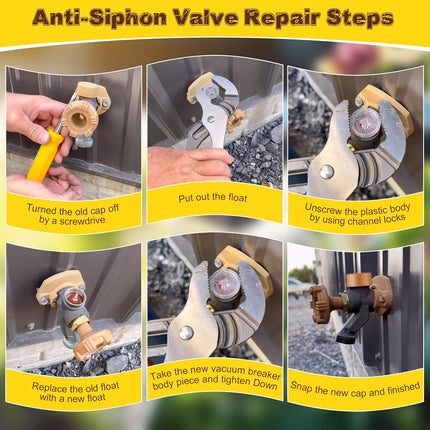 Anti-Siphon Valve Repair Steps

Turned the old cap off by a screwdrive

Put out the float

Unscrew the plastic body by using channel locks

Replace the old float with a new float

Take the new vacuum breaker body piece and tighten Down

Snap the new cap and finished