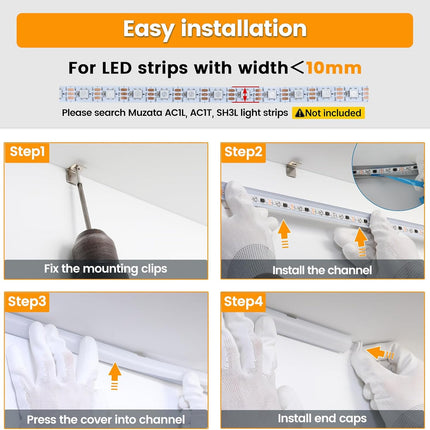 Easy installation

For LED strips with width＜10mm

Please search Muzata AC1L, AC1T, SH3L light strips ⚠Not included

Step1

Fix the mounting clips

Step2

Install the channel

Step3

Press the cover into channel

Step4

Install end caps