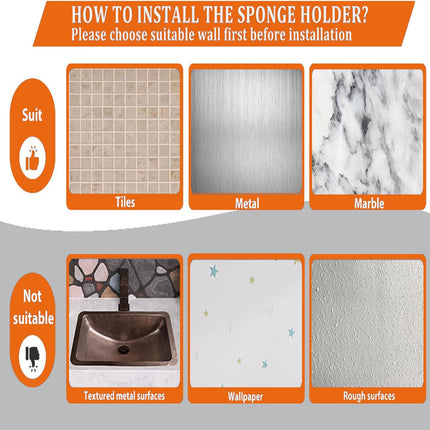 HOW TO INSTALL THE SPONGE HOLDER?
Please choose suitable wall first before installation

Suit

Tiles

Metal

Marble

Not suitable

Textured metal surfaces

Wallpaper

Rough surfaces