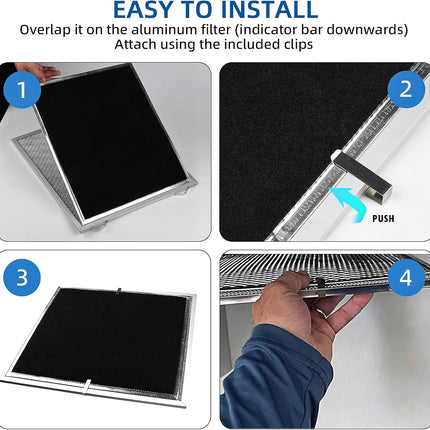 EASY TO INSTALL
Overlap it on the aluminum filter (indicator bar downwards)
Attach using the included clips

1

2

PUSH

3

4